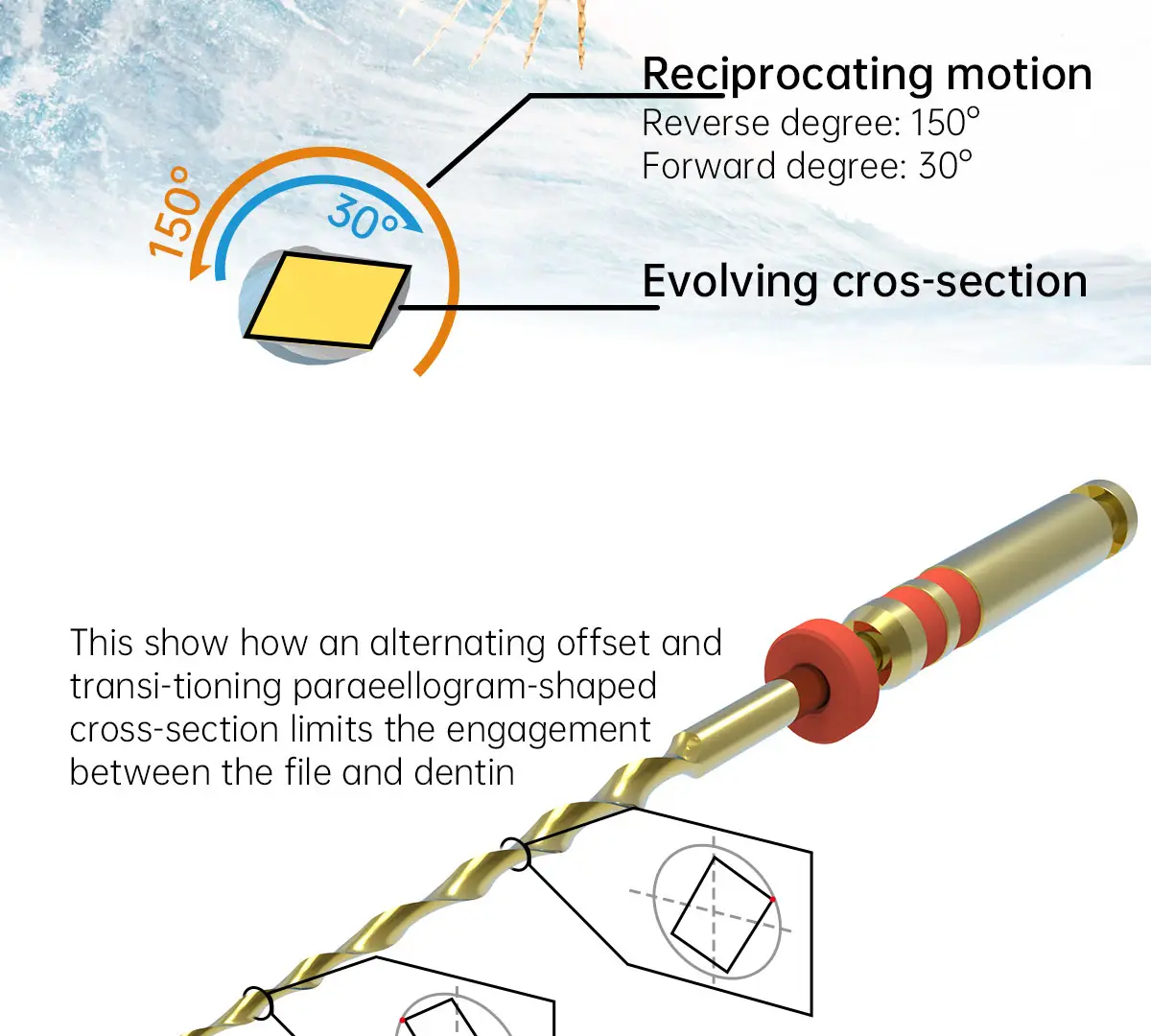 150°

30°

Reciprocating motion
Reverse degree: 150°
Forward degree: 30°

Evolving cros-section

This show how an alternating offset and transi-tioning paraeellogram-shaped cross-section limits the engagement between the file and dentin