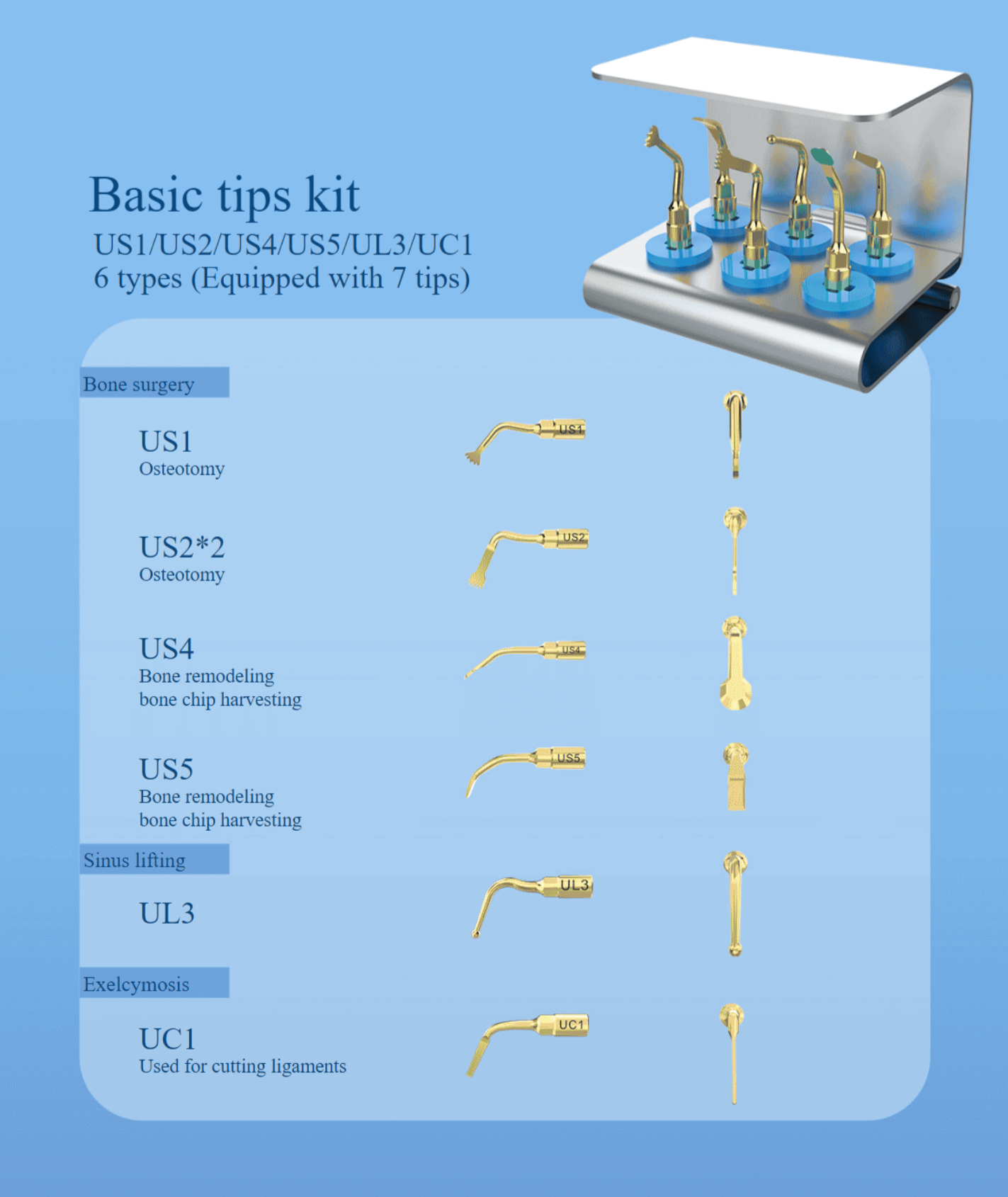 Basic tips kit
US1/US2/US4/US5/UL3/UC1
6 types (Equipped with 7 tips)

Bone surgery

US1
Osteotomy

US1

US2*2
Osteotomy

US2

US4
Bone remodeling
bone chip harvesting

US4

US5
Bone remodeling
bone chip harvesting

US5

Sinus lifting

UL3

UL3

Exelcymosis

UC1
Used for cutting ligaments

UC1